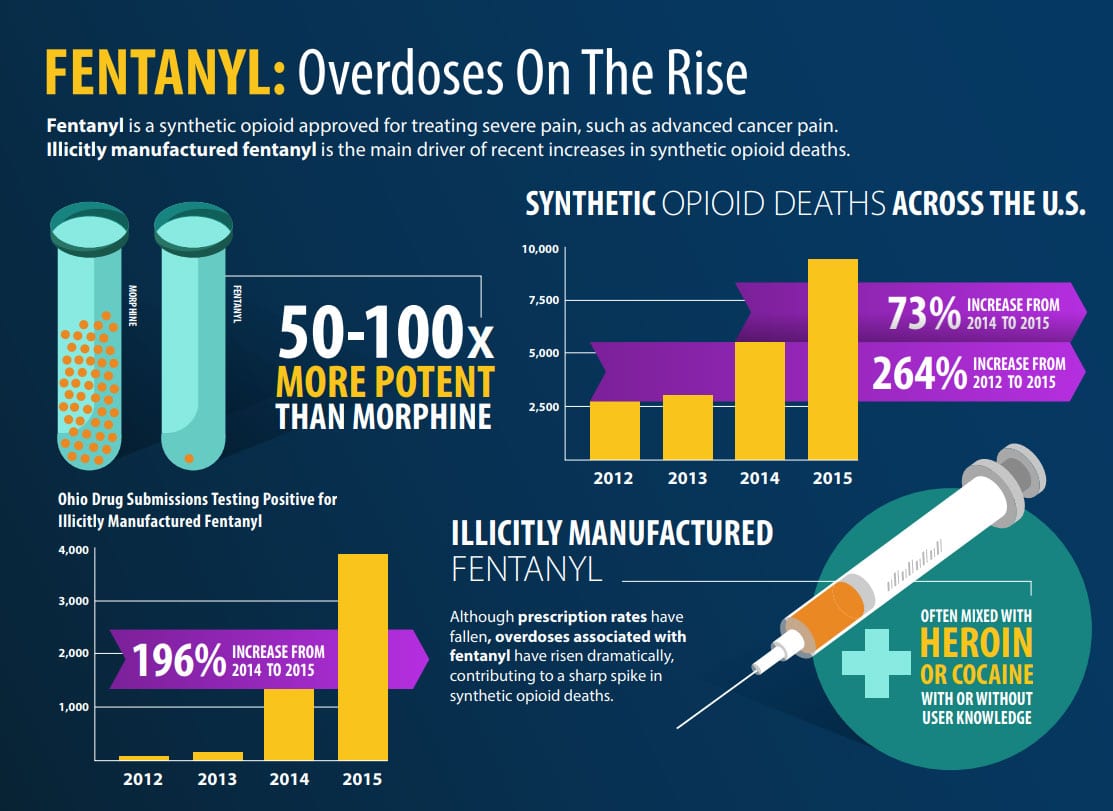 FENTANYL: Overdoses On The Rise

Fentanyl is a synthetic opioid approved for treating severe pain, such as advanced cancer pain. Illicitly manufactured fentanyl is the main driver of recent increases in synthetic opioid deaths.

MORPHINE

FENTANYL

50-100x MORE POTENT THAN MORPHINE

SYNTHETIC OPIOID DEATHS ACROSS THE U.S.

10,000
7,500
5,000
2,500

73% INCREASE FROM 2014 TO 2015

264% INCREASE FROM 2012 TO 2015

2012 2013 2014 2015

Ohio Drug Submissions Testing Positive for Illicitly Manufactured Fentanyl

4,000
3,000
2,000
1,000

196% INCREASE FROM 2014 TO 2015

2012 2013 2014 2015

ILLICITLY MANUFACTURED FENTANYL

Although prescription rates have fallen, overdoses associated with fentanyl have risen dramatically, contributing to a sharp spike in synthetic opioid deaths.

OFTEN MIXED WITH HEROIN OR COCAINE WITH OR WITHOUT USER KNOWLEDGE